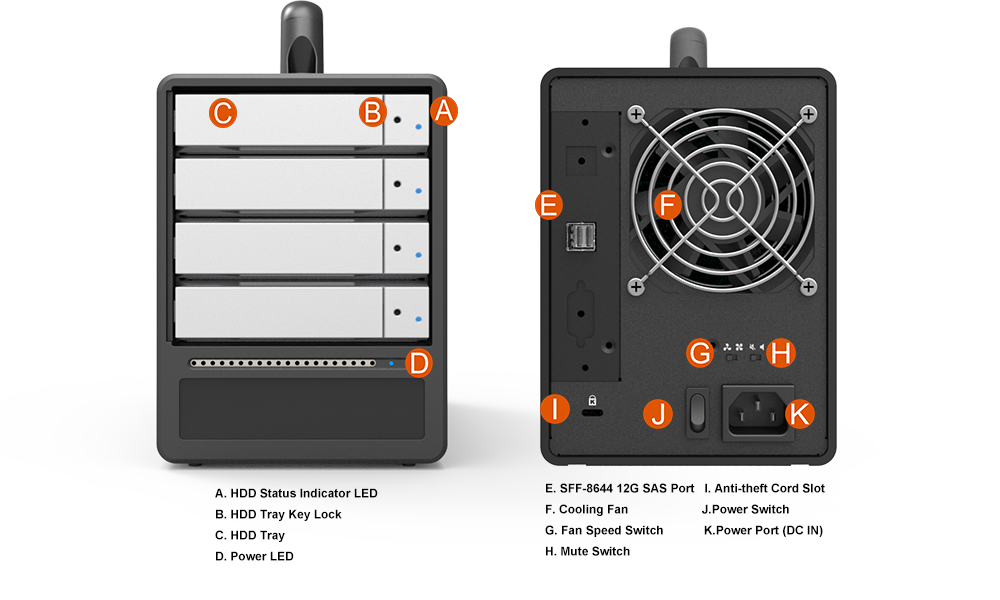 C
B
A
D
E
F
G
H
I
J
K

A. HDD Status Indicator LED
B. HDD Tray Key Lock
C. HDD Tray
D. Power LED

E. SFF-8644 12G SAS Port
F. Cooling Fan
G. Fan Speed Switch
H. Mute Switch

I. Anti-theft Cord Slot
J.Power Switch
K.Power Port (DC IN)