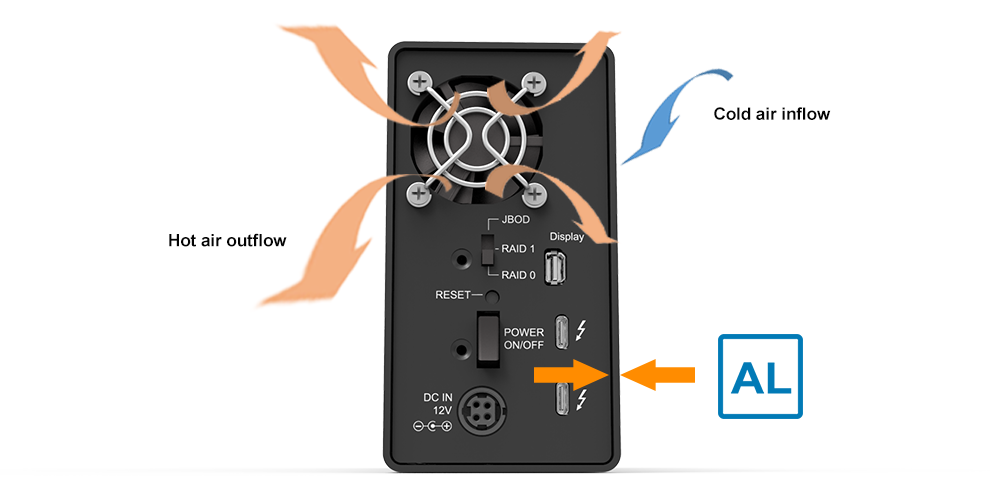 Cold air inflow

Hot air outflow

JBOD
RAID 1
RAID 0

Display

RESET

POWER
ON/OFF

DC IN
12V

AL