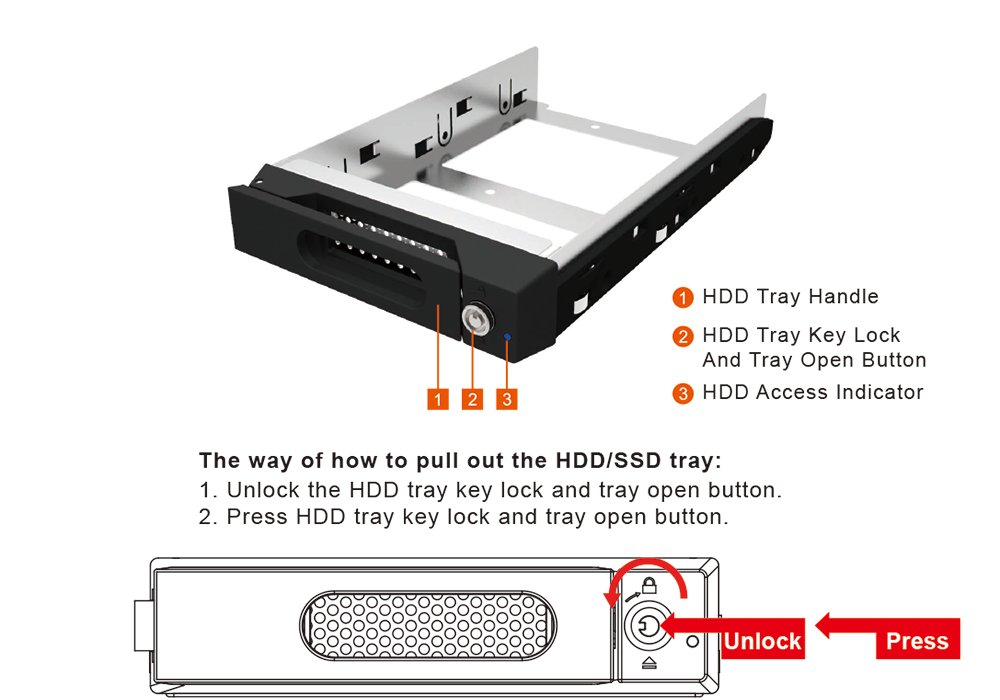 1 2 3

1 HDD Tray Handle

2 HDD Tray Key Lock And Tray Open Button

3 HDD Access Indicator

The way of how to pull out the HDD/SSD tray:

1. Unlock the HDD tray key lock and tray open button.
2. Press HDD tray key lock and tray open button.

Unlock

Press