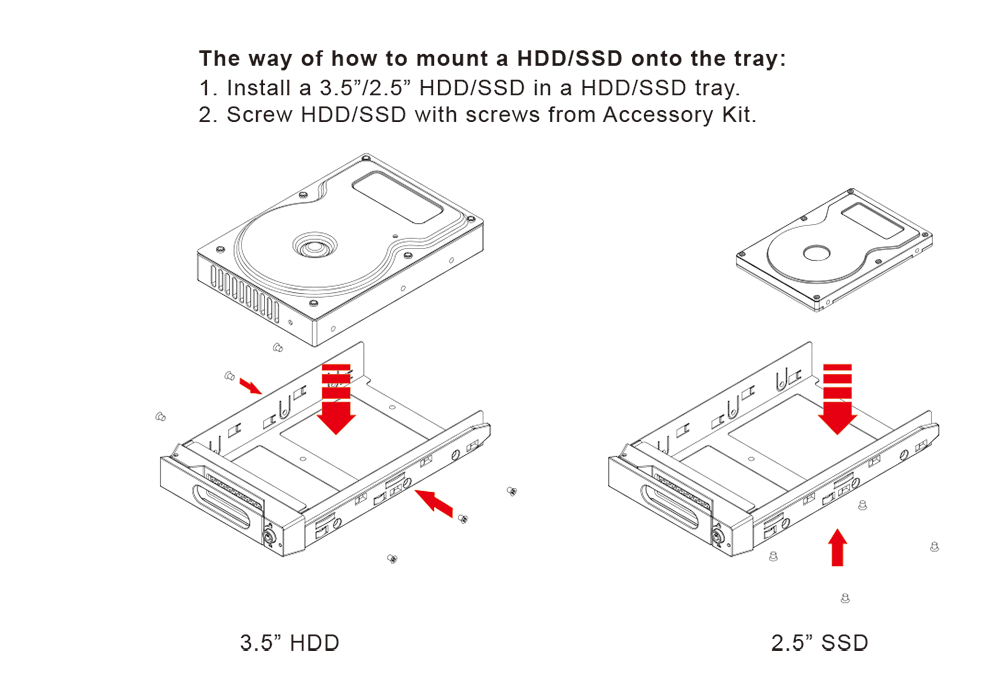 The way of how to mount a HDD/SSD onto the tray:
1. Install a 3.5”/2.5” HDD/SSD in a HDD/SSD tray.
2. Screw HDD/SSD with screws from Accessory Kit.

3.5” HDD

2.5” SSD