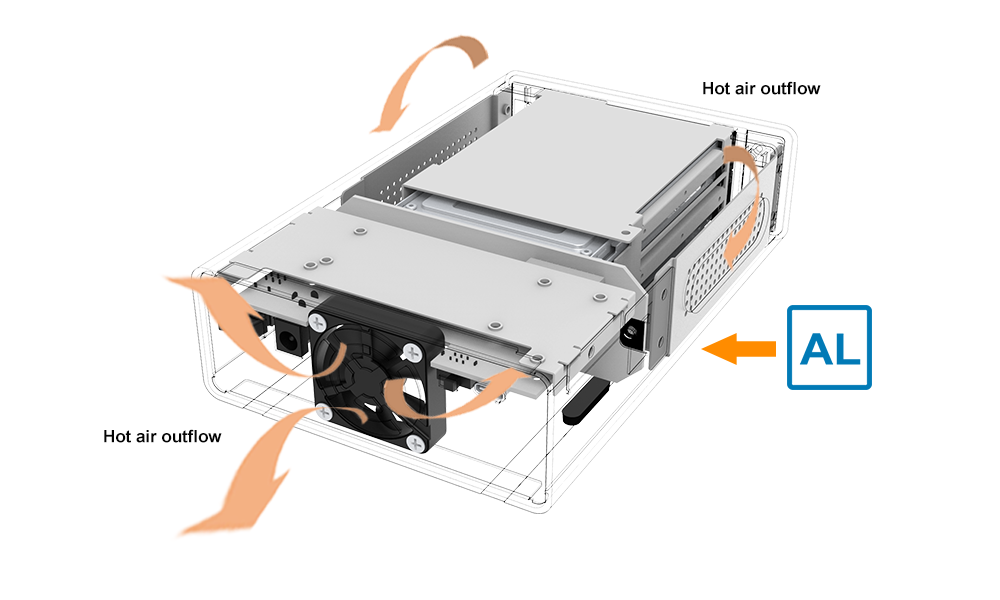 Hot air outflow

AL

Hot air outflow