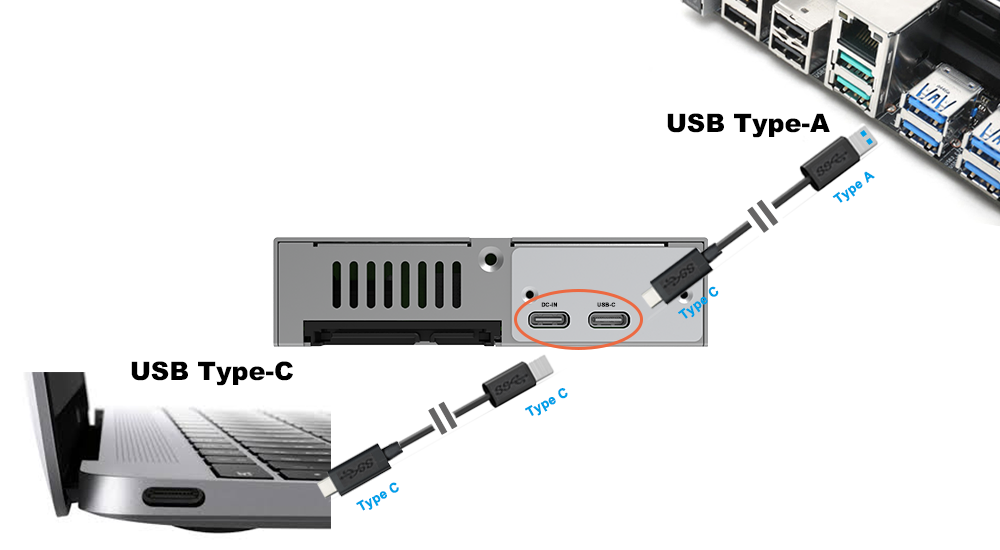 USB Type-A

Type A

Type C

DC-IN

USB-C

USB Type-C

Type C

Type C