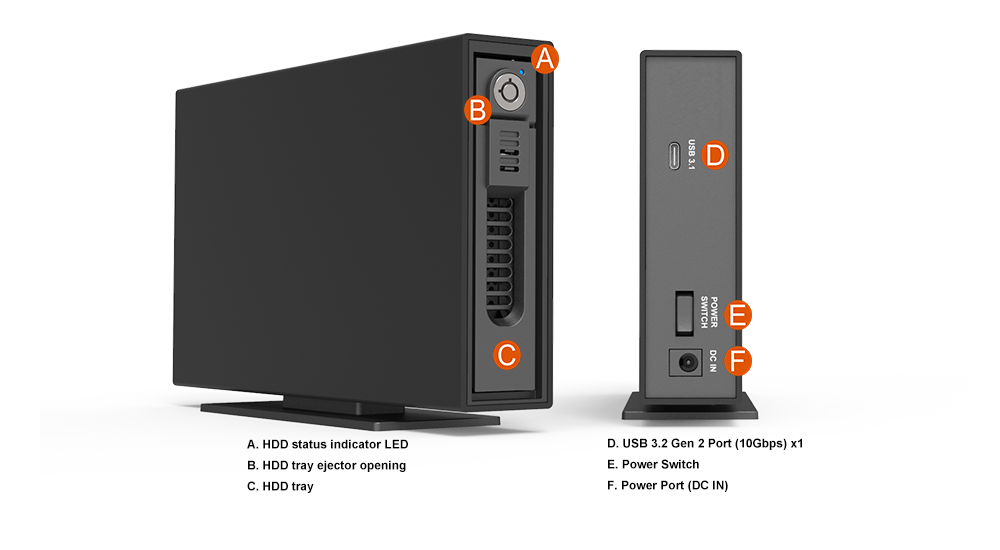 A
B
C
USB 3.1
D
POWER SWITCH
E
DC IN
F

A. HDD status indicator LED
B. HDD tray ejector opening
C. HDD tray

D. USB 3.2 Gen 2 Port (10Gbps) x1
E. Power Switch
F. Power Port (DC IN)