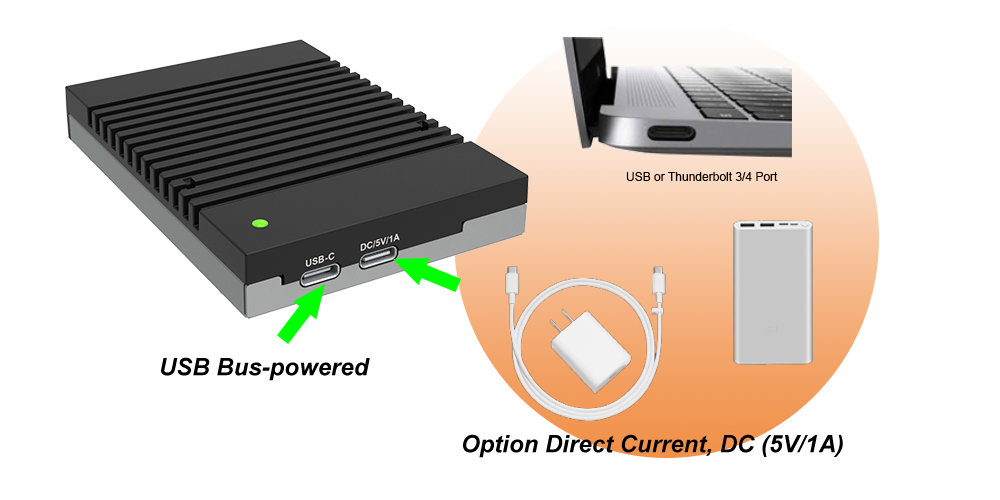 USB-C
DC/5V/1A
USB Bus-powered
USB or Thunderbolt 3/4 Port
Option Direct Current, DC (5V/1A)