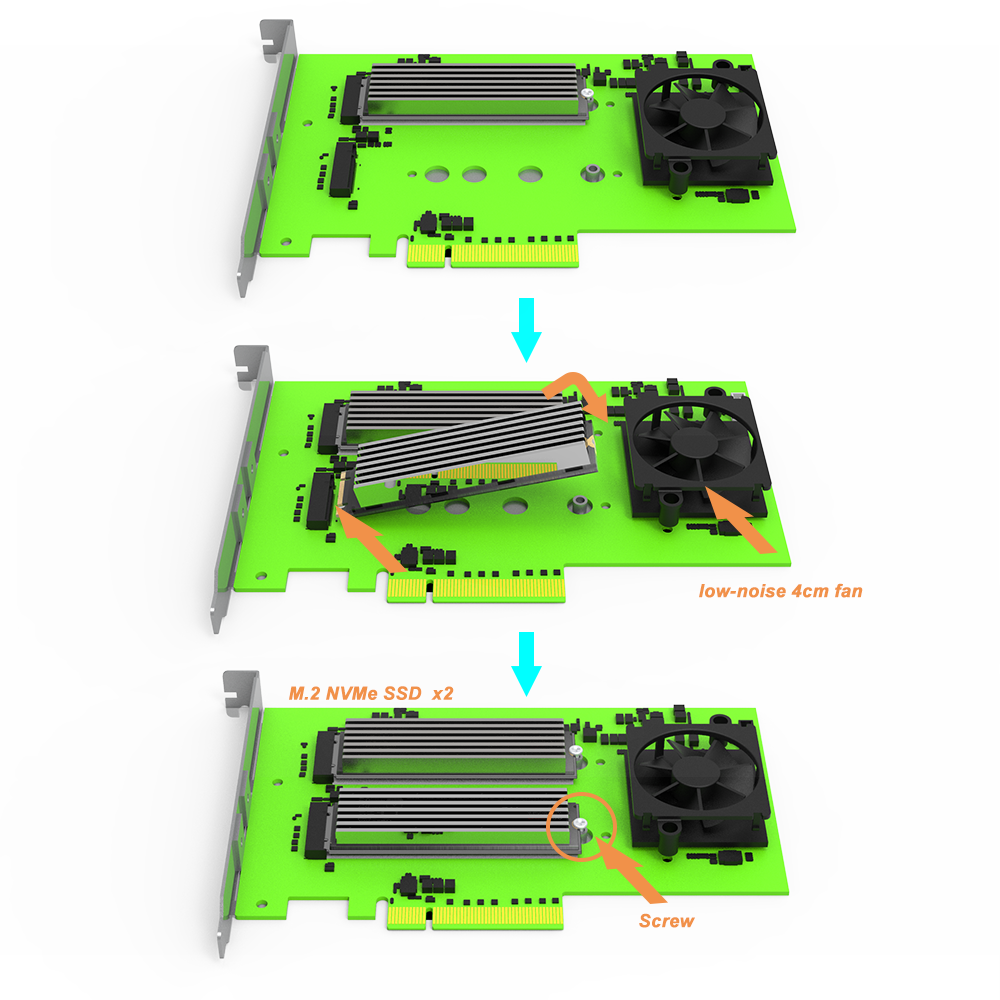 low-noise 4cm fan

M.2 NVMe SSD x2

Screw