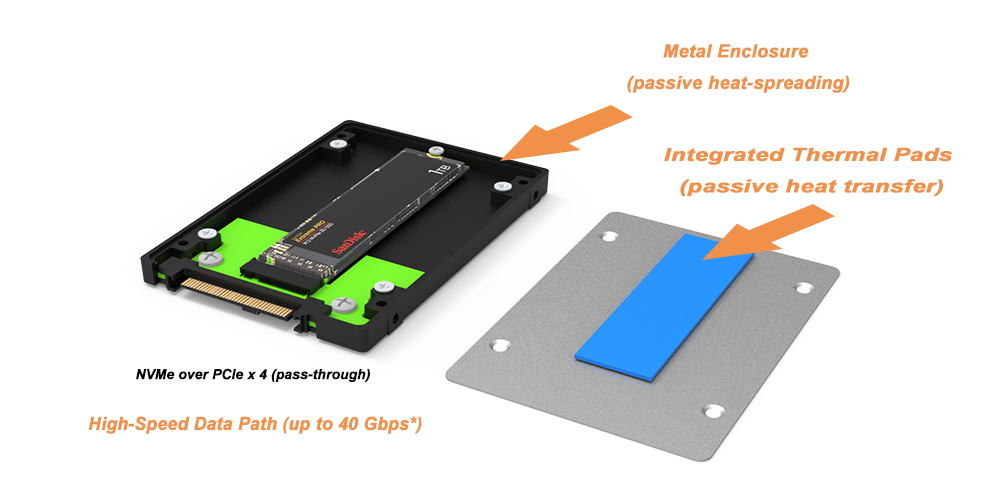 Metal Enclosure
(passive heat-spreading)

Integrated Thermal Pads
(passive heat transfer)

SanDisk
Extreme PRO
1TB

NVMe over PCIe x 4 (pass-through)

High-Speed Data Path (up to 40 Gbps*)